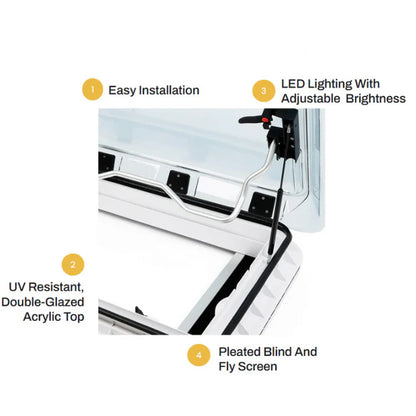 1 Easy Installation

3 LED Lighting With Adjustable Brightness

2 UV Resistant, Double-Glazed Acrylic Top

4 Pleated Blind And Fly Screen